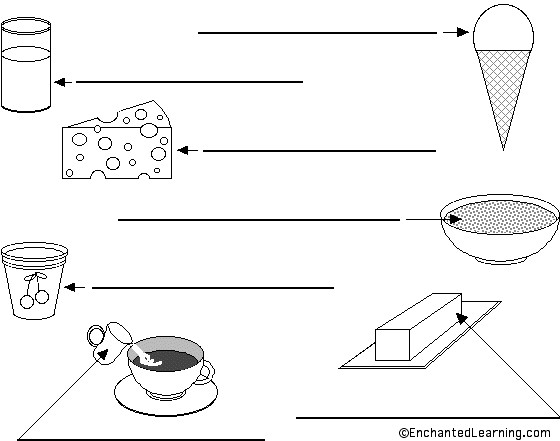 ©EnchantedLearning.com